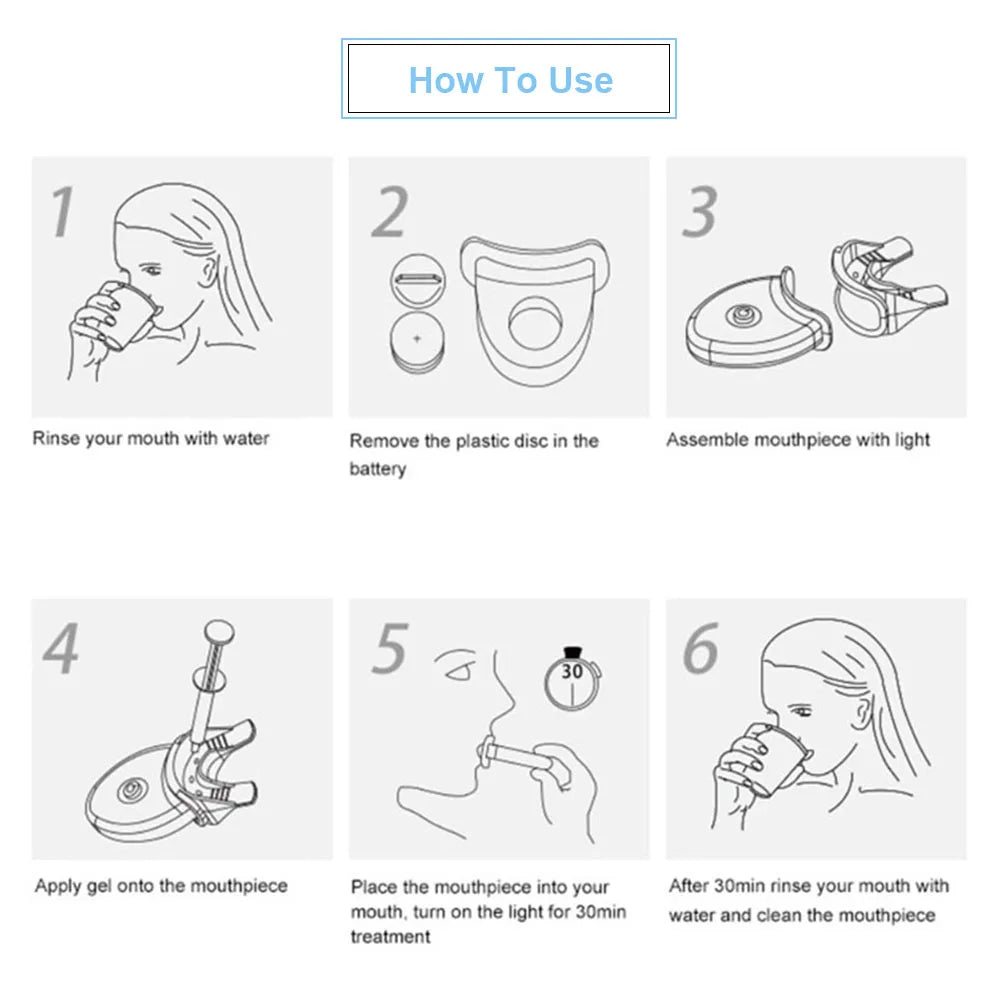 How To Use

1

Rinse your mouth with water

2

Remove the plastic disc in the battery

3

Assemble mouthpiece with light

4

Apply gel onto the mouthpiece

5

30

Place the mouthpiece into your mouth, turn on the light for 30min treatment

6

After 30min rinse your mouth with water and clean the mouthpiece