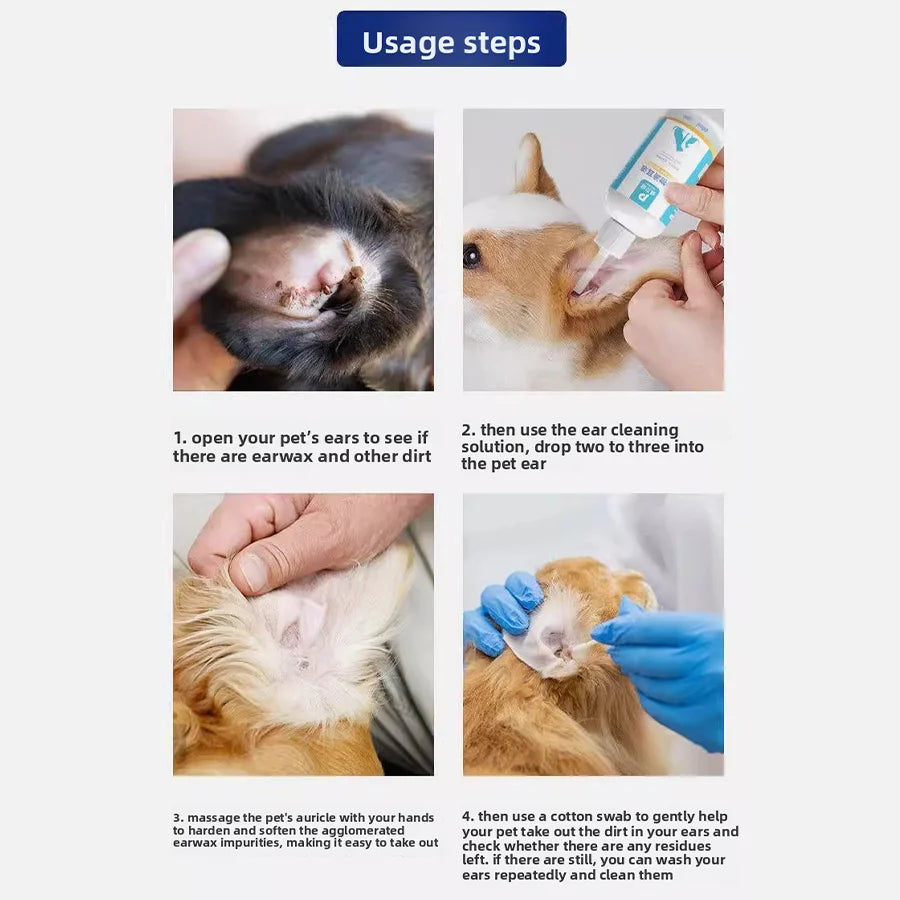 Usage steps

1. open your pet's ears to see if there are earwax and other dirt

2. then use the ear cleaning solution, drop two to three into the pet ear

3. massage the pet's auricle with your hands to harden and soften the agglomerated earwax impurities, making it easy to take out

4. then use a cotton swab to gently help your pet take out the dirt in your ears and check whether there are any residues left. if there are still, you can wash your ears repeatedly and clean them