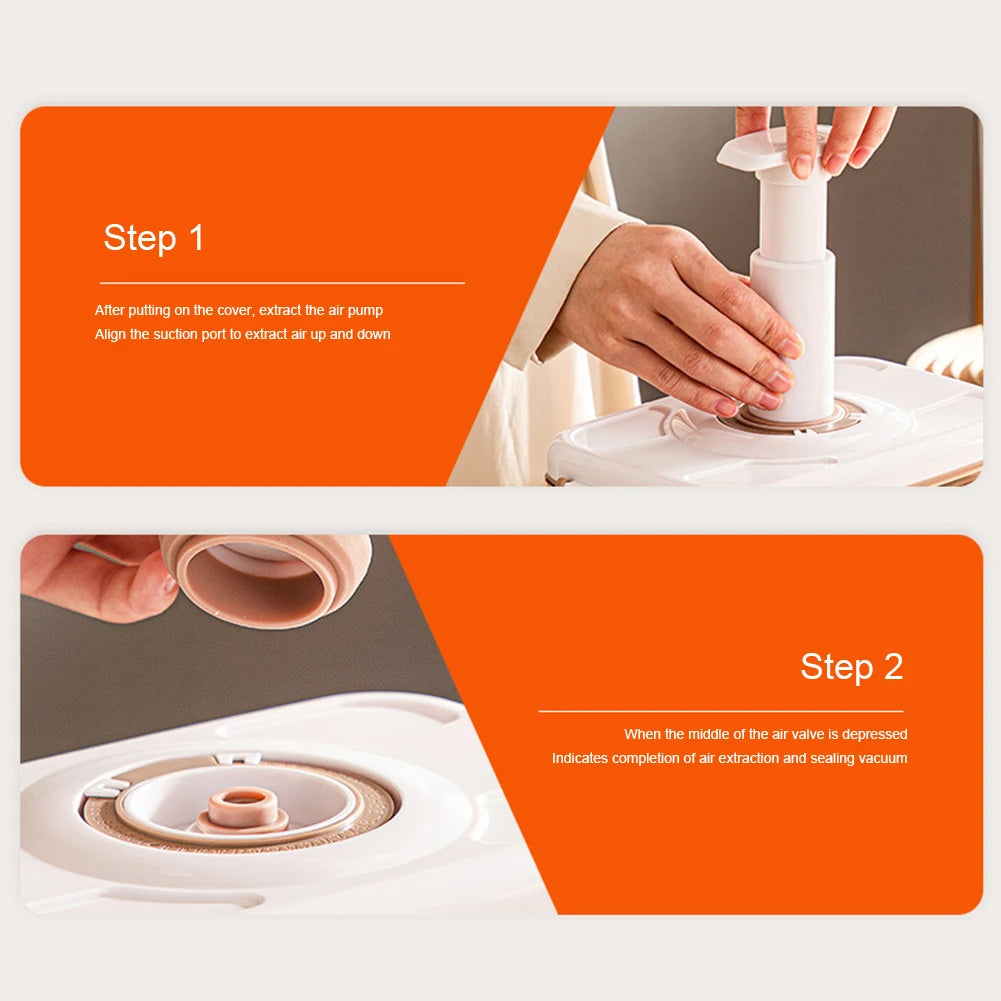 Step 1

After putting on the cover, extract the air pump
Align the suction port to extract air up and down

Step 2

When the middle of the air valve is depressed
Indicates completion of air extraction and sealing vacuum